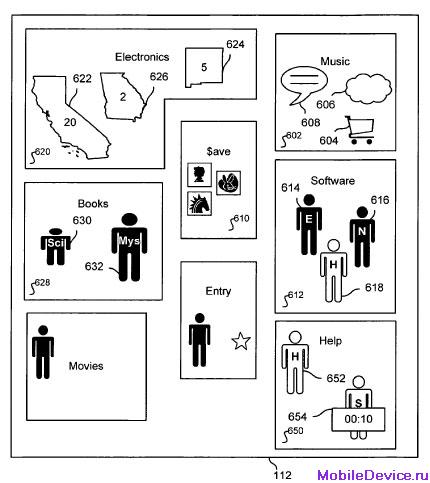 Electronics
624
5
622
626
2
20
620

Music
606
608
604
602

$ave
610

Books
630
Sci
Mys
632
628

Software
614
616
E
N
H
618
612

Entry

Movies

Help
H
652
S
654
00:10
650

112

MobileDevice.ru